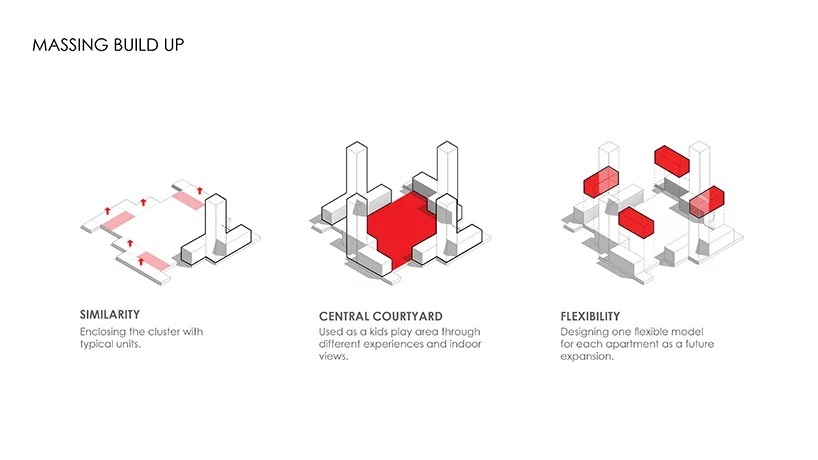 MASSING BUILD UP

SIMILARITY
Enclosing the cluster with typical units.

CENTRAL COURTYARD
Used as a kids play area through different experiences and indoor views.

FLEXIBILITY
Designing one flexible model for each apartment as a future expansion.